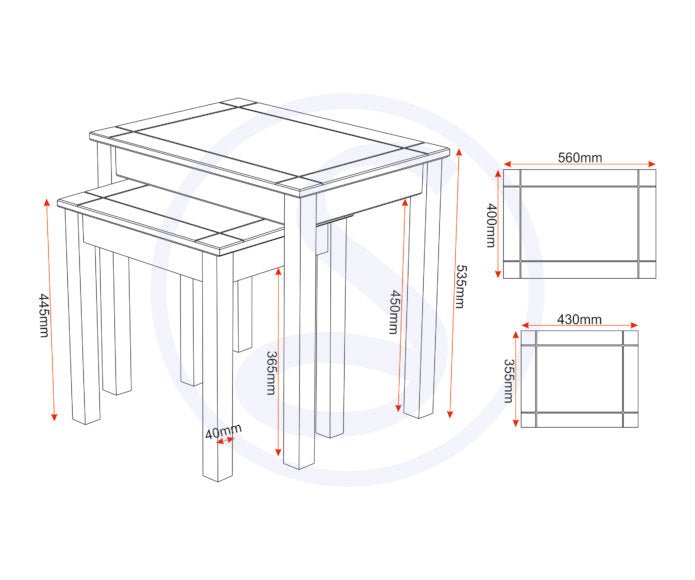 445mm
40mm
365mm
450mm
535mm
560mm
400mm
430mm
355mm